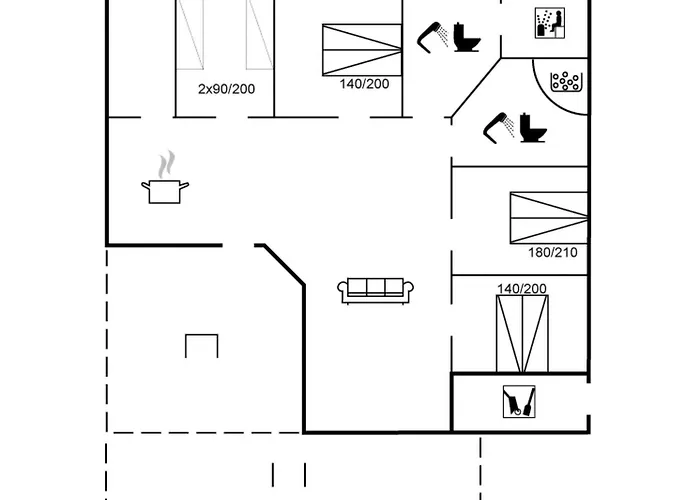 2x90/200

140/200

180/210

140/200